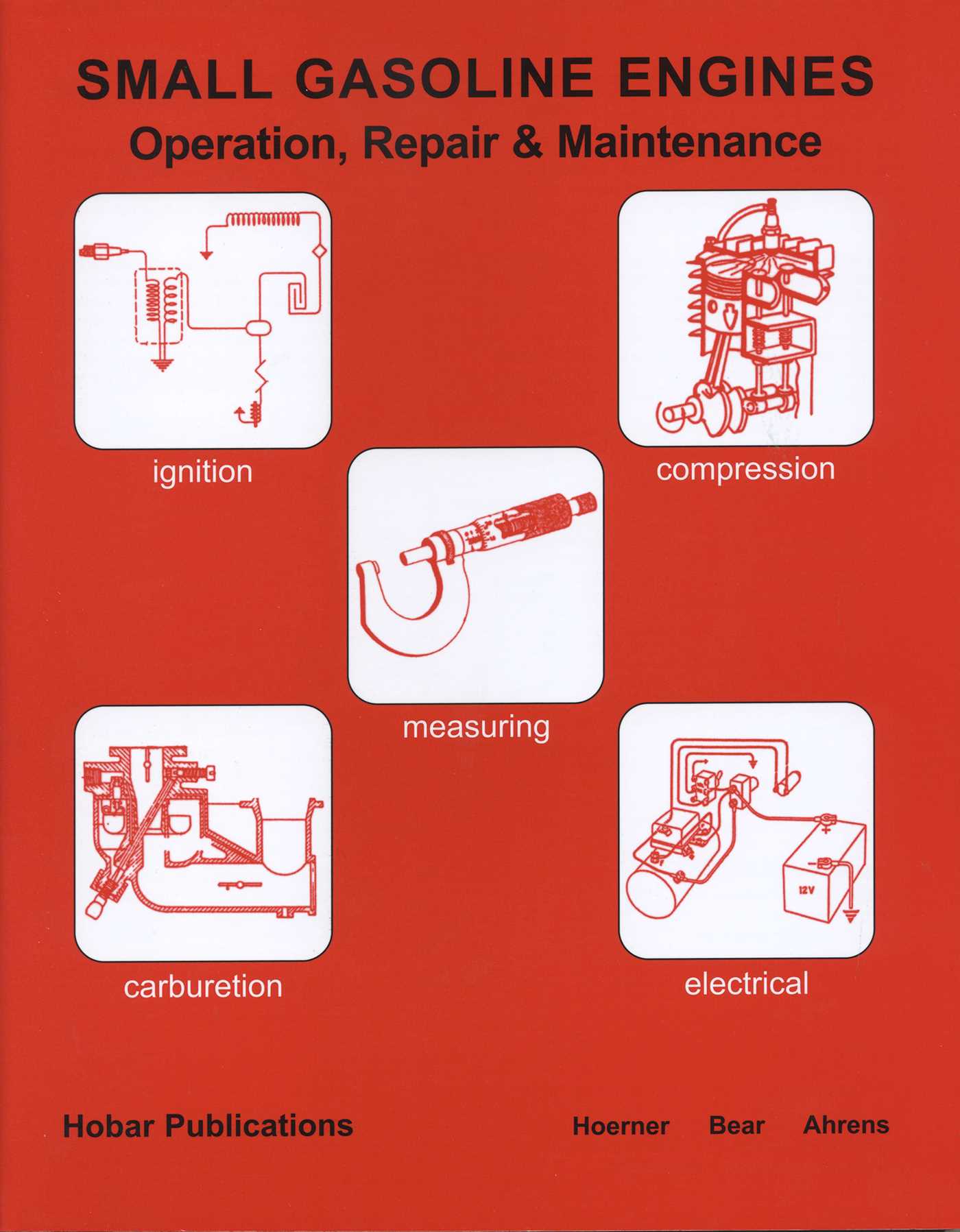 SMALL GASOLINE ENGINES
Operation, Repair & Maintenance

ignition

compression

measuring

carburetion

12V

electrical

Hobar Publications

Hoerner Bear Ahrens